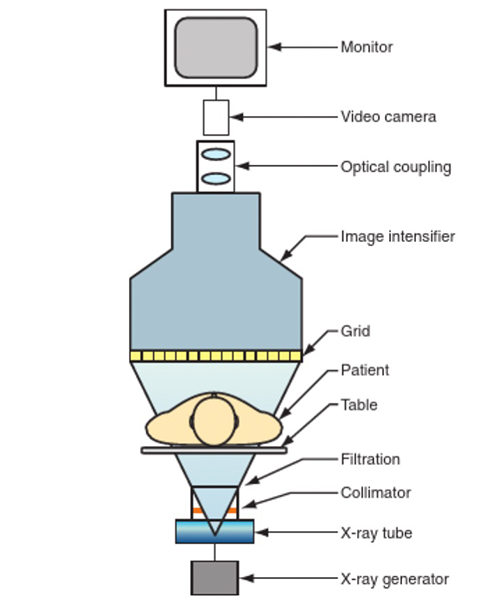 Monitor
Video camera
Optical coupling
Image intensifier
Grid
Patient
Table
Filtration
Collimator
X-ray tube
X-ray generator