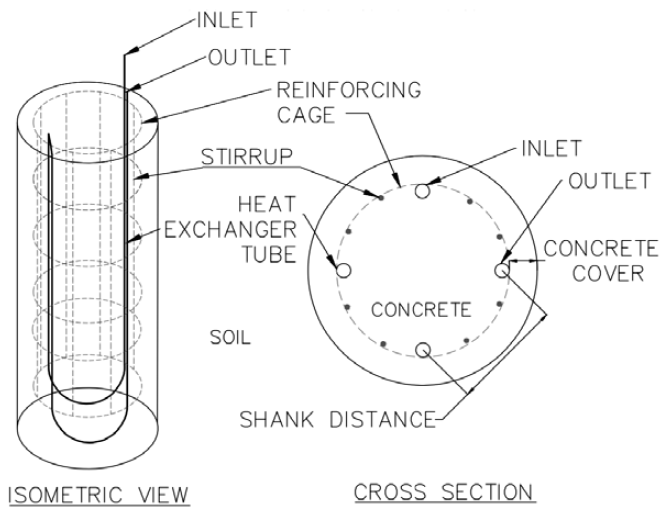 INLET
OUTLET
REINFORCING CAGE
STIRRUP
HEAT EXCHANGER TUBE
INLET
OUTLET
CONCRETE COVER
CONCRETE
SOIL
SHANK DISTANCE
ISOMETRIC VIEW
CROSS SECTION